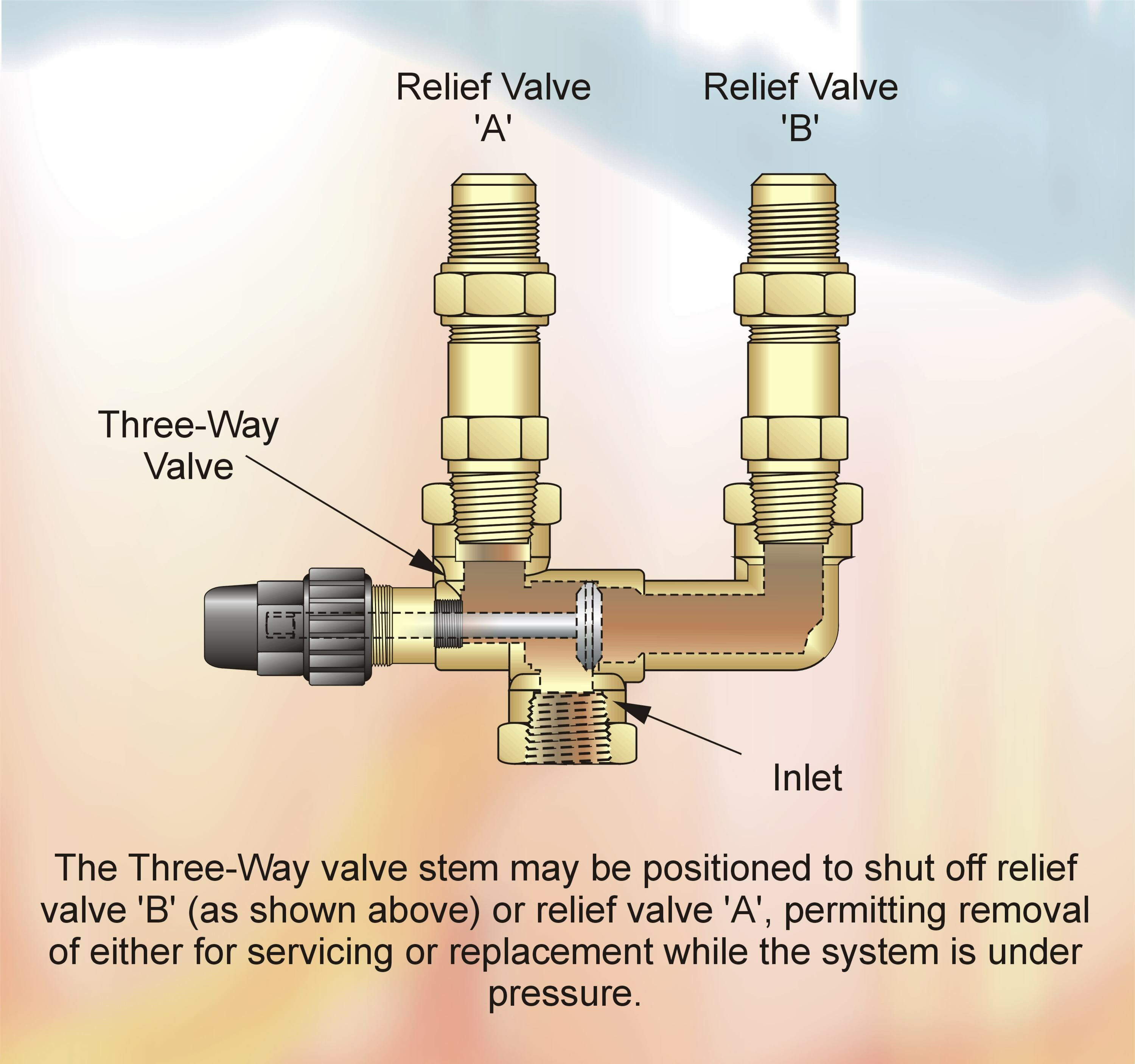 Relief Valve 'A'

Relief Valve 'B'

Three-Way Valve

Inlet

The Three-Way valve stem may be positioned to shut off relief valve 'B' (as shown above) or relief valve 'A', permitting removal of either for servicing or replacement while the system is under pressure.